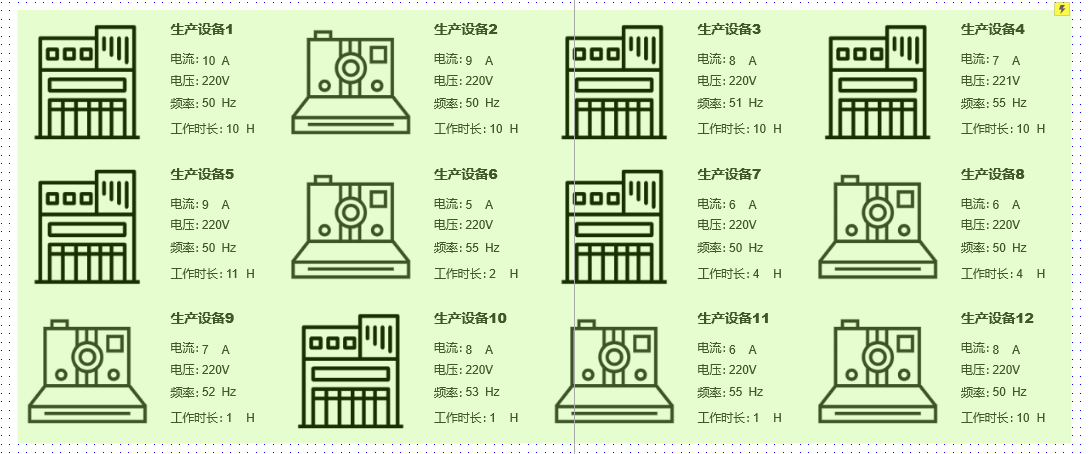 生产设备1
电流: 10 A
电压: 220V
频率: 50 Hz
工作时长: 10 H

生产设备2
电流: 9 A
电压: 220V
频率: 50 Hz
工作时长: 10 H

生产设备3
电流: 8 A
电压: 220V
频率: 51 Hz
工作时长: 10 H

生产设备4
电流: 7 A
电压: 221V
频率: 55 Hz
工作时长: 10 H

生产设备5
电流: 9 A
电压: 220V
频率: 50 Hz
工作时长: 11 H

生产设备6
电流: 5 A
电压: 220V
频率: 55 Hz
工作时长: 2 H

生产设备7
电流: 5 A
电压: 220V
频率: 50 Hz
工作时长: 4 H

生产设备8
电流: 6 A
电压: 220V
频率: 50 Hz
工作时长: 4 H

生产设备9
电流: 7 A
电压: 220V
频率: 52 Hz
工作时长: 1 H

生产设备10
电流: 8 A
电压: 220V
频率: 53 Hz
工作时长: 1 H

生产设备11
电流: 6 A
电压: 220V
频率: 55 Hz
工作时长: 1 H

生产设备12
电流: 8 A
电压: 220V
频率: 50 Hz
工作时长: 10 H